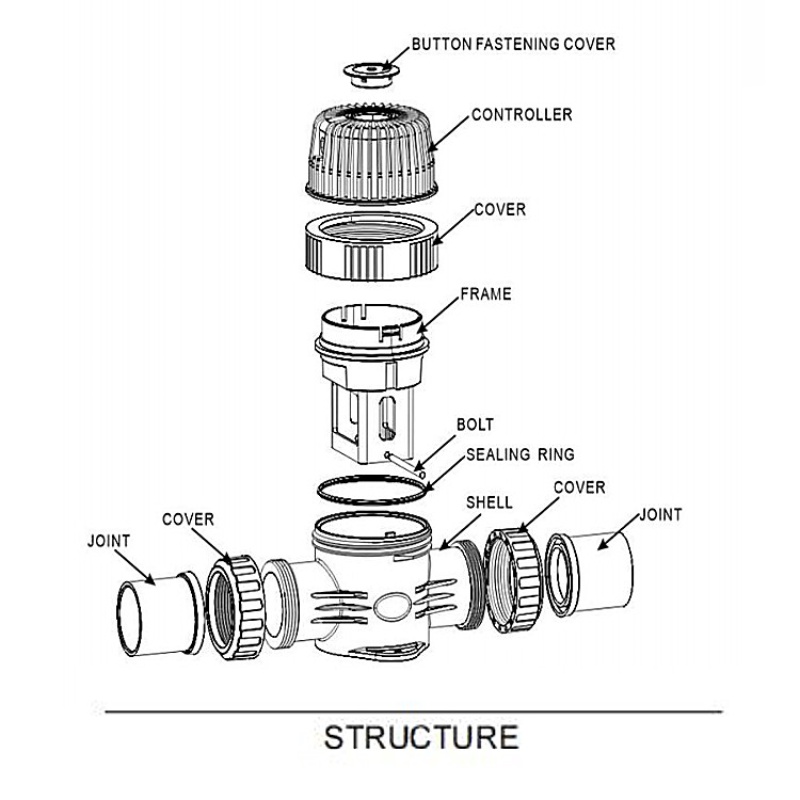 BUTTON FASTENING COVER

CONTROLLER

COVER

FRAME

BOLT

SEALING RING

SHELL

COVER

JOINT

COVER

JOINT

STRUCTURE