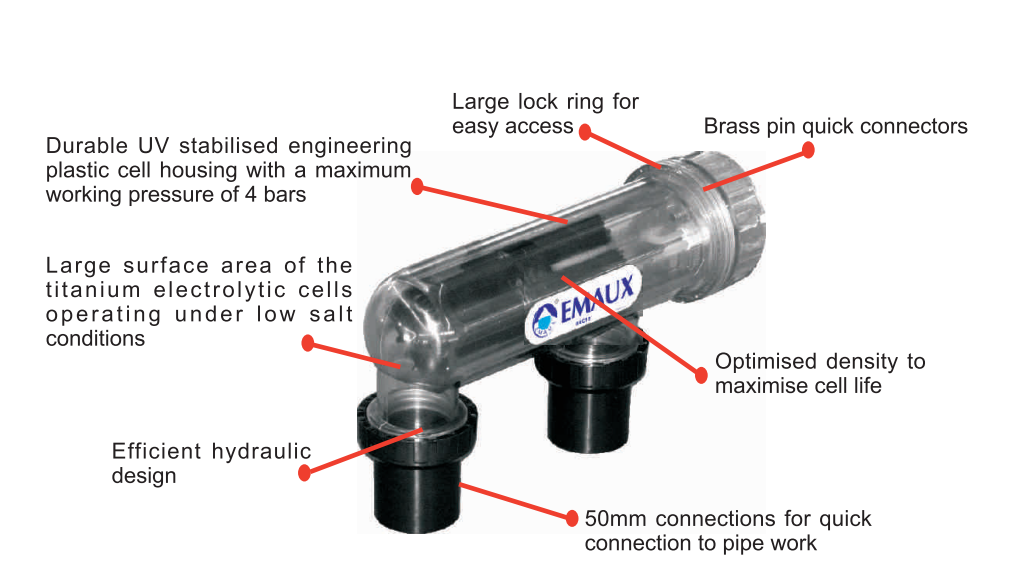 Large lock ring for easy access

Brass pin quick connectors

Durable UV stabilised engineering plastic cell housing with a maximum working pressure of 4 bars

Large surface area of the titanium electrolytic cells operating under low salt conditions

EMAUX

Optimised density to maximise cell life

Efficient hydraulic design

50mm connections for quick connection to pipe work